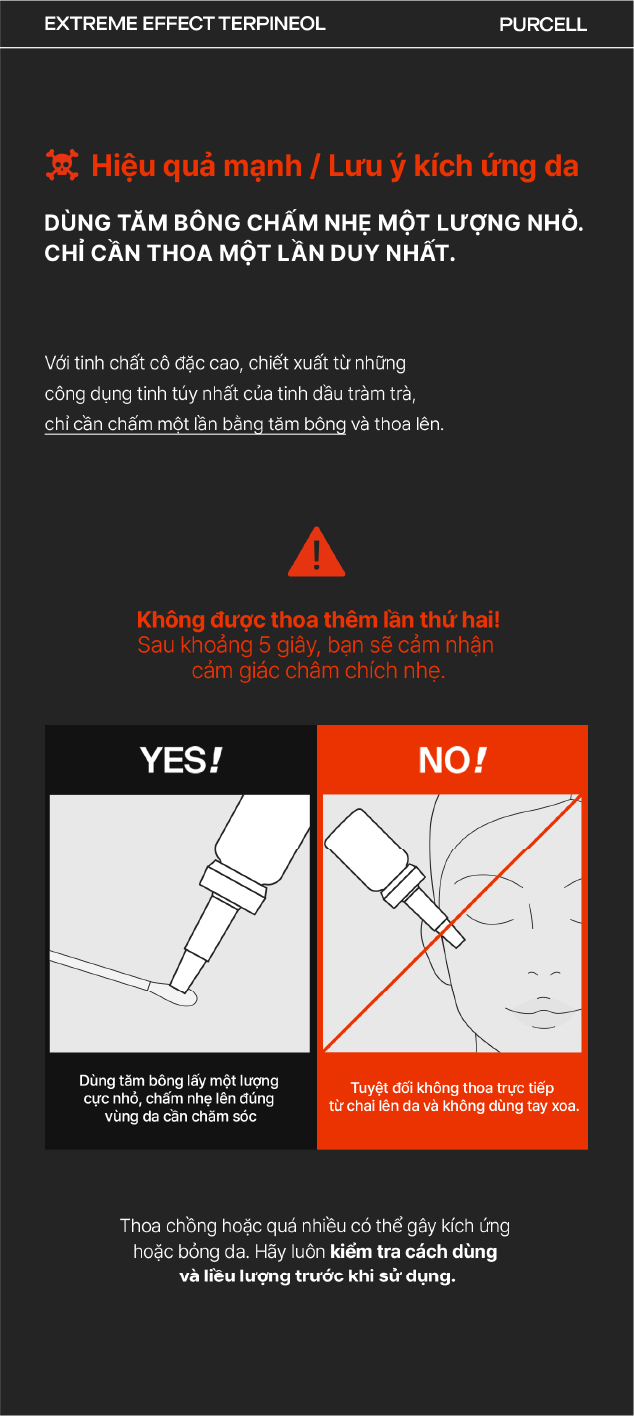 EXTREME EFFECT TERPINEOL

PURCELL

Hiệu quả mạnh / Lưu ý kích ứng da

DÙNG TĂM BÔNG CHẤM NHẸ MỘT LƯỢNG NHỎ. CHỈ CẦN THOA MỘT LẦN DUY NHẤT.

Với tinh chất cô đặc cao, chiết xuất từ những công dụng tinh túy nhất của tinh dầu tràm trà, chỉ cần chấm một lần bằng tăm bông và thoa lên.

Không được thoa thêm lần thứ hai!
Sau khoảng 5 giây, bạn sẽ cảm nhận cảm giác châm chích nhẹ.

YES!

Dùng tăm bông lấy một lượng cực nhỏ, chấm nhẹ lên đúng vùng da cần chăm sóc

NO!

Tuyệt đối không thoa trực tiếp từ chai lên da và không dùng tay xoa.

Thoa chồng hoặc quá nhiều có thể gây kích ứng hoặc bỏng da. Hãy luôn kiểm tra cách dùng và liều lượng trước khi sử dụng.